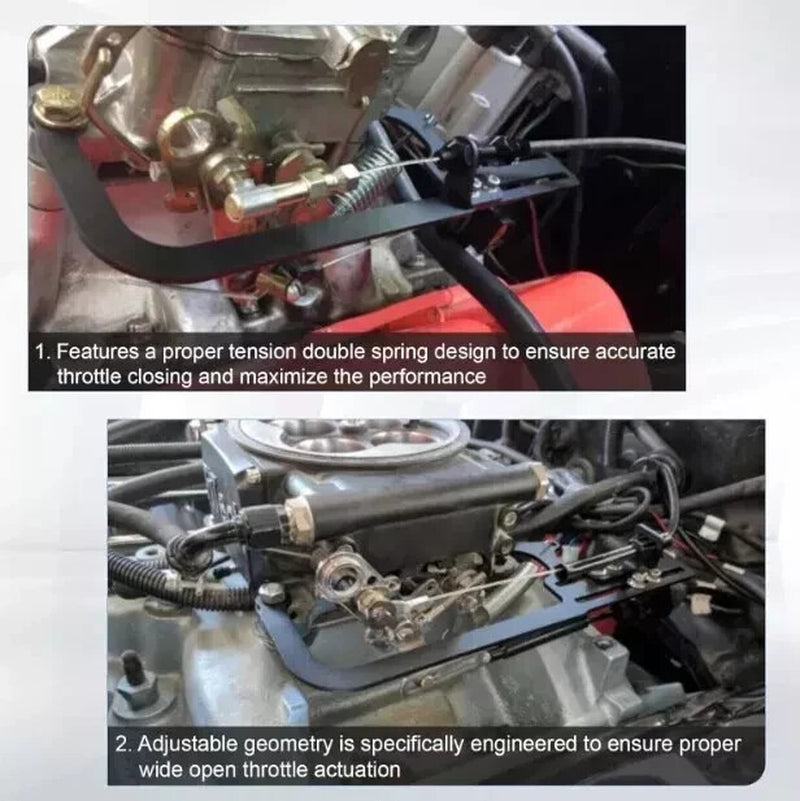 1. Features a proper tension double spring design to ensure accurate throttle closing and maximize the performance

2. Adjustable geometry is specifically engineered to ensure proper wide open throttle actuation