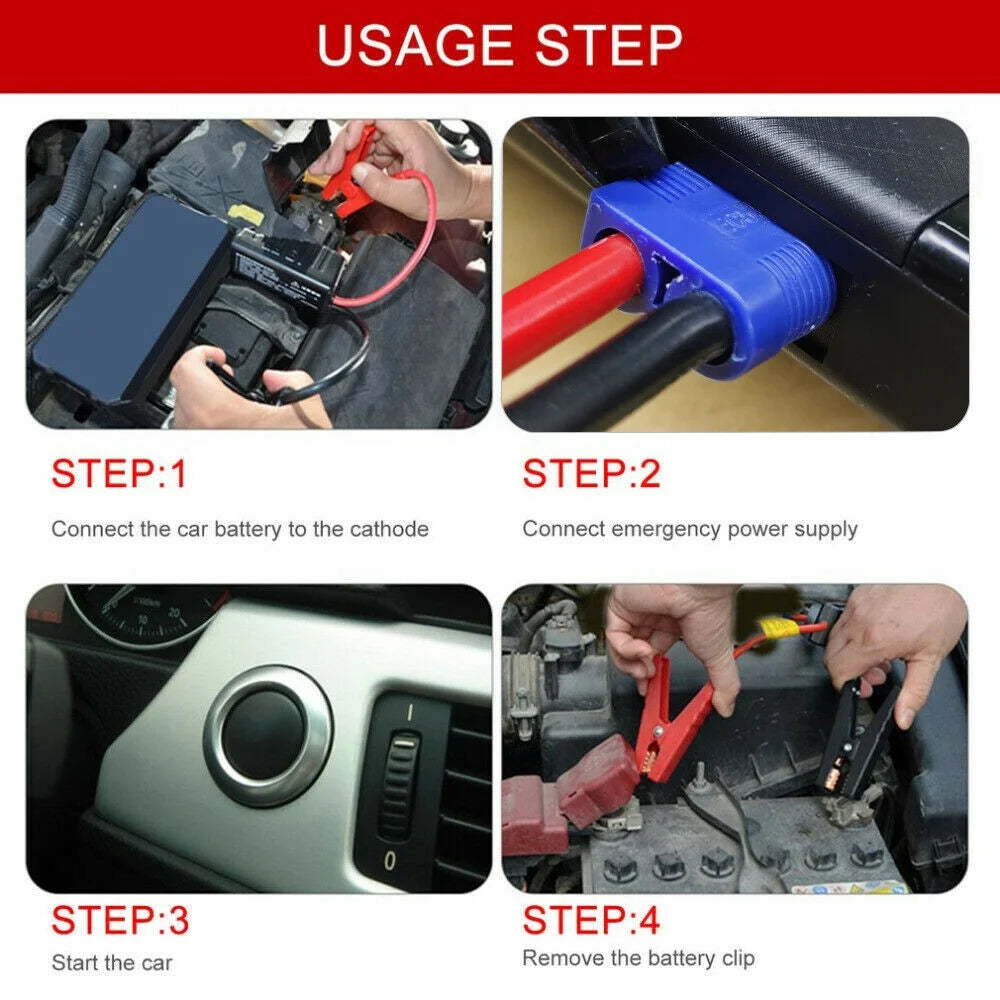 USAGE STEP

STEP:1

Connect the car battery to the cathode

STEP:2

Connect emergency power supply

STEP:3

Start the car

STEP:4

Remove the battery clip